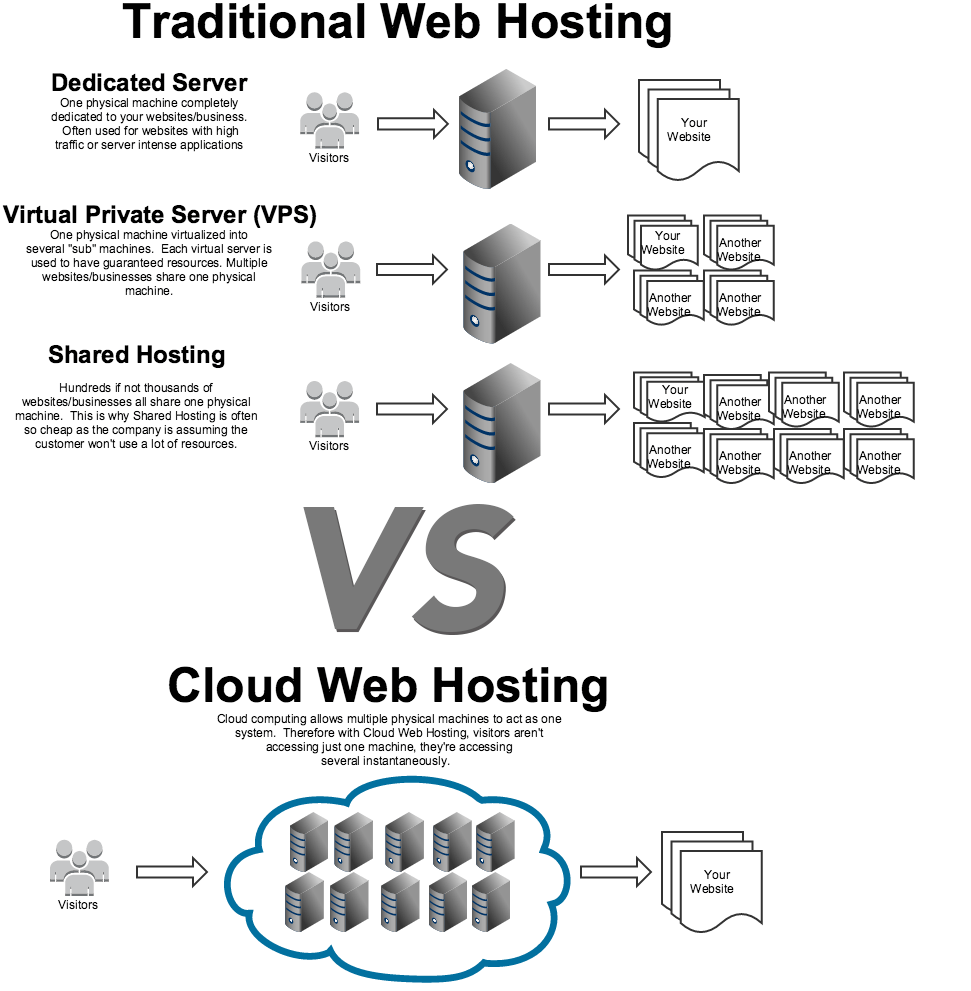 Traditional Web Hosting

Dedicated Server
One physical machine completely dedicated to your websites/business. Often used for websites with high traffic or server intense applications

Visitors

Your Website

Virtual Private Server (VPS)
One physical machine virtualized into several "sub" machines. Each virtual server is used to have guaranteed resources. Multiple websites/businesses share one physical machine.

Visitors

Your Website
Another Website
Another Website
Another Website

Shared Hosting
Hundreds if not thousands of websites/businesses all share one physical machine. This is why Shared Hosting is often so cheap as the company is assuming the customer won't use a lot of resources.

Visitors

Your Website
Another Website
Another Website
Another Website
Another Website
Another Website
Another Website
Another Website

VS

Cloud Web Hosting
Cloud computing allows multiple physical machines to act as one system. Therefore with Cloud Web Hosting, visitors aren't accessing just one machine, they're accessing several instantaneously.

Visitors

Your Website